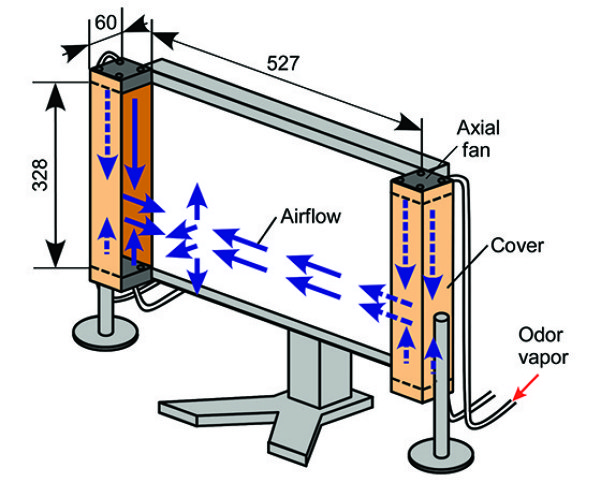 60
527
328
Axial fan
Airflow
Cover
Odor vapor